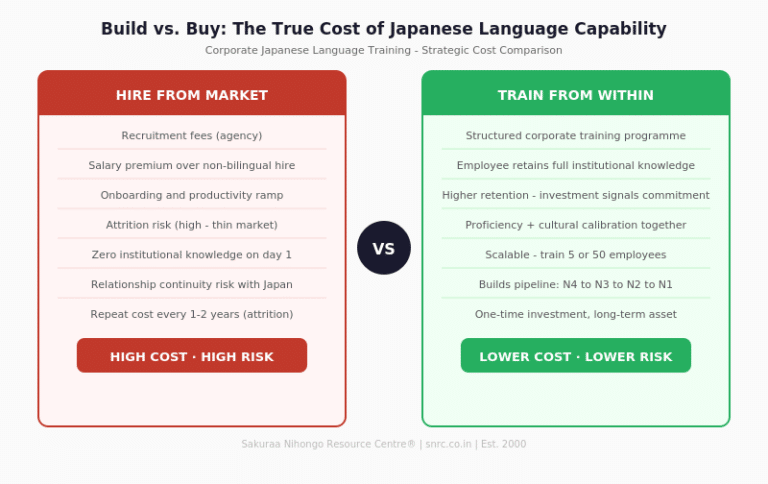 Build vs. Buy: The True Cost of Japanese Language Capability

Corporate Japanese Language Training - Strategic Cost Comparison

HIRE FROM MARKET

Recruitment fees (agency)

Salary premium over non-bilingual hire

Onboarding and productivity ramp

Attrition risk (high - thin market)

Zero institutional knowledge on day 1

Relationship continuity risk with Japan

Repeat cost every 1-2 years (attrition)

HIGH COST · HIGH RISK

VS

TRAIN FROM WITHIN

Structured corporate training programme

Employee retains full institutional knowledge

Higher retention - investment signals commitment

Proficiency + cultural calibration together

Scalable - train 5 or 50 employees

Builds pipeline: N4 to N3 to N2 to N1

One-time investment, long-term asset

LOWER COST · LOWER RISK

Sakuraa Nihongo Resource Centre® | snrc.co.in | Est. 2000